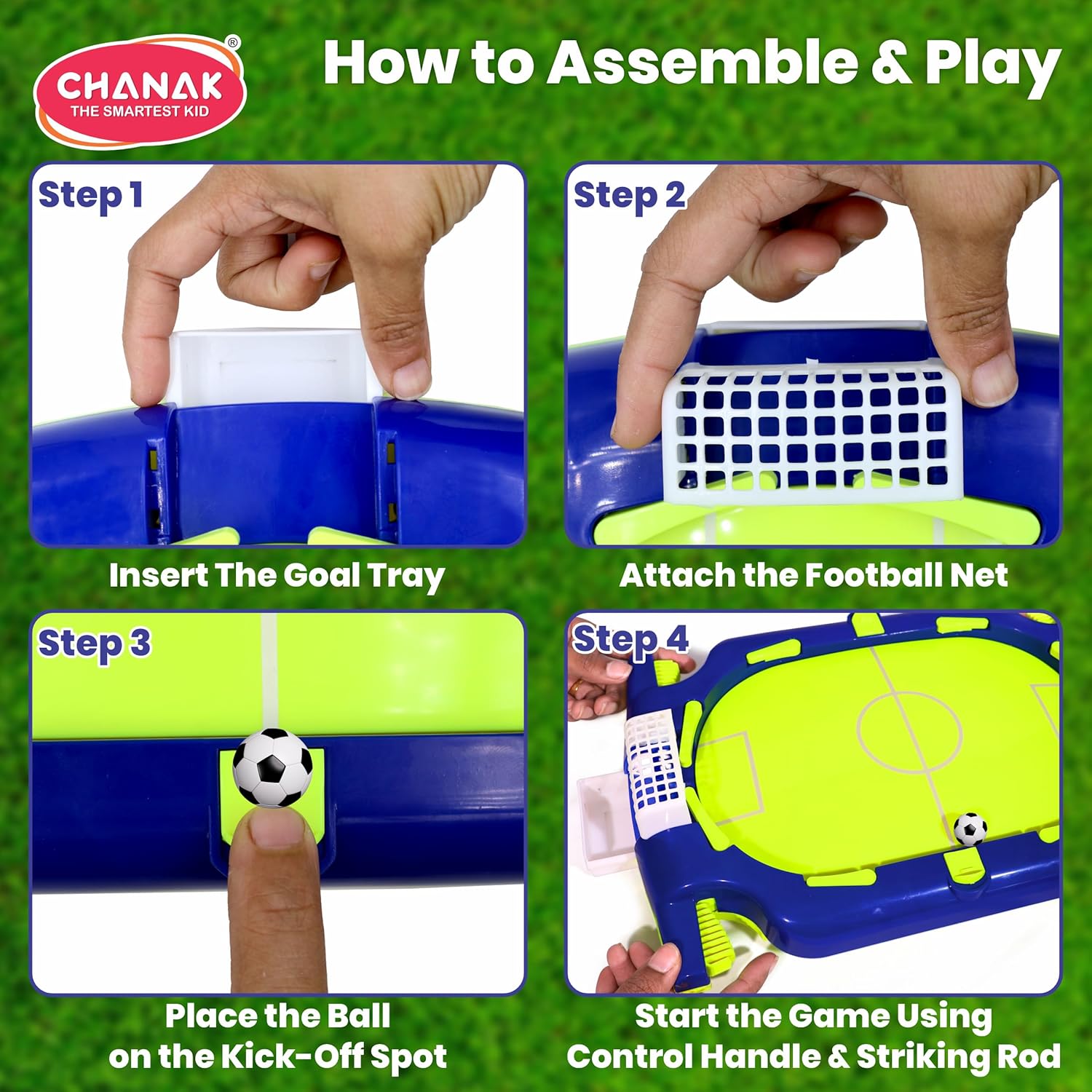 CHANAK®
THE SMARTEST KID

How to Assemble & Play

Step 1

Insert The Goal Tray

Step 2

Attach the Football Net

Step 3

Place the Ball on the Kick-Off Spot

Step 4

Start the Game Using Control Handle & Striking Rod