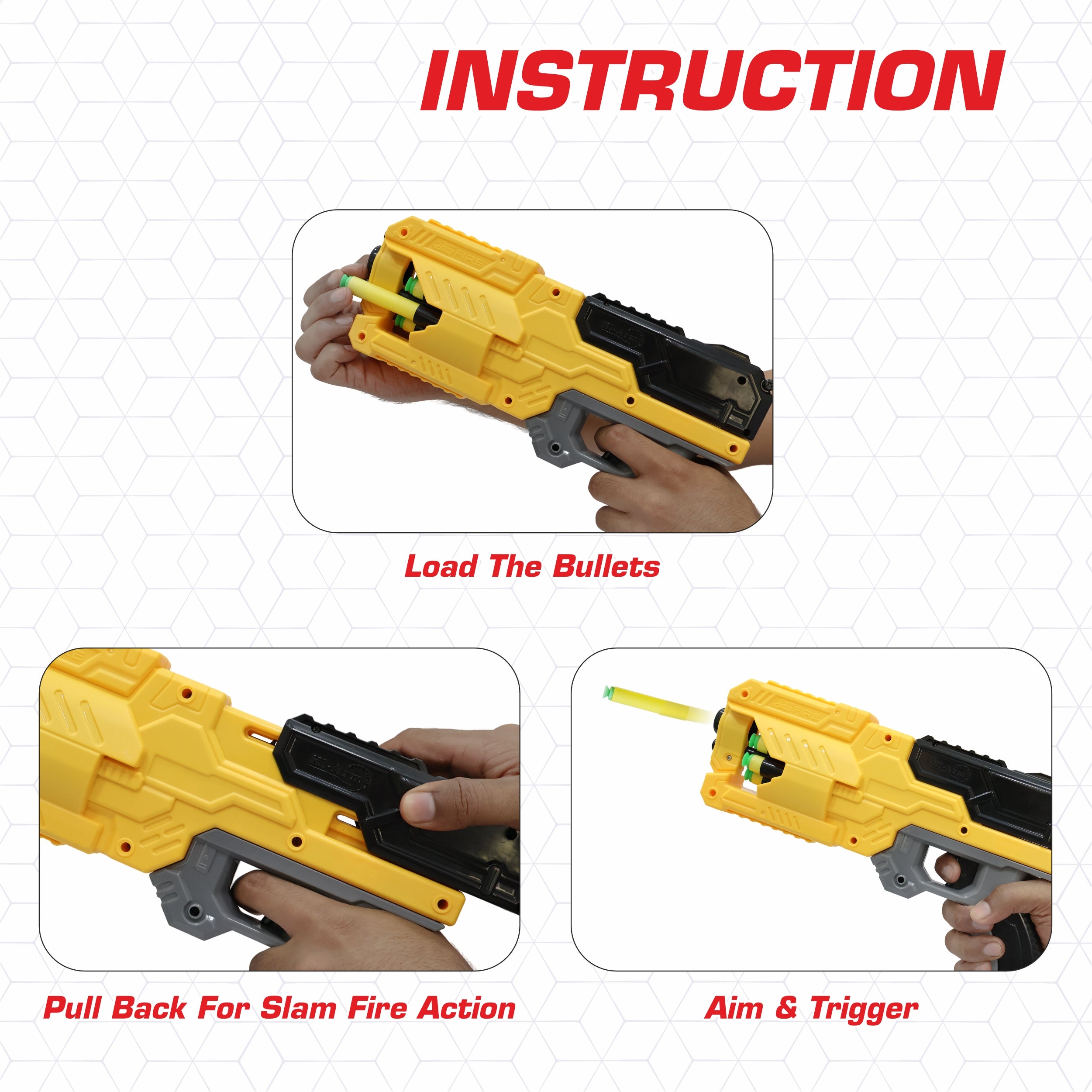 INSTRUCTION

Load The Bullets

Pull Back For Slam Fire Action

Aim & Trigger