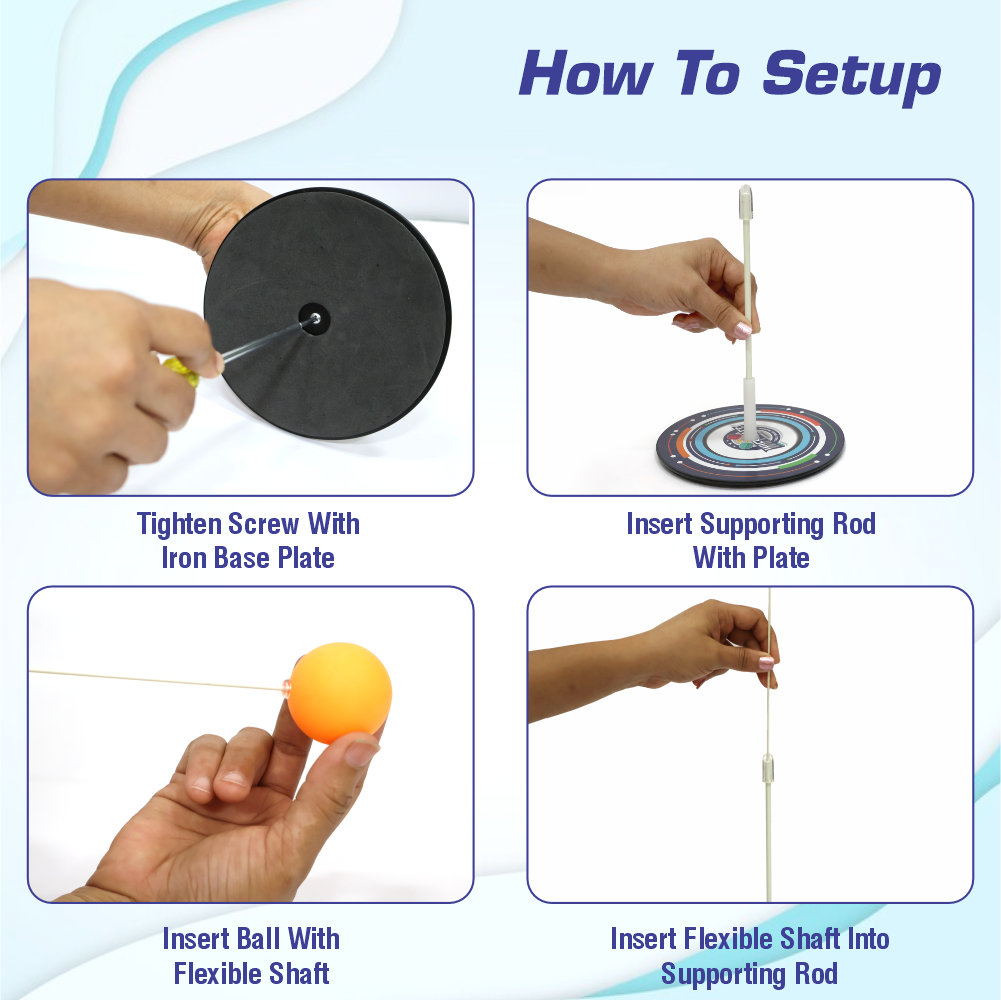 How To Setup

Tighten Screw With Iron Base Plate

Insert Supporting Rod With Plate

Insert Ball With Flexible Shaft

Insert Flexible Shaft Into Supporting Rod