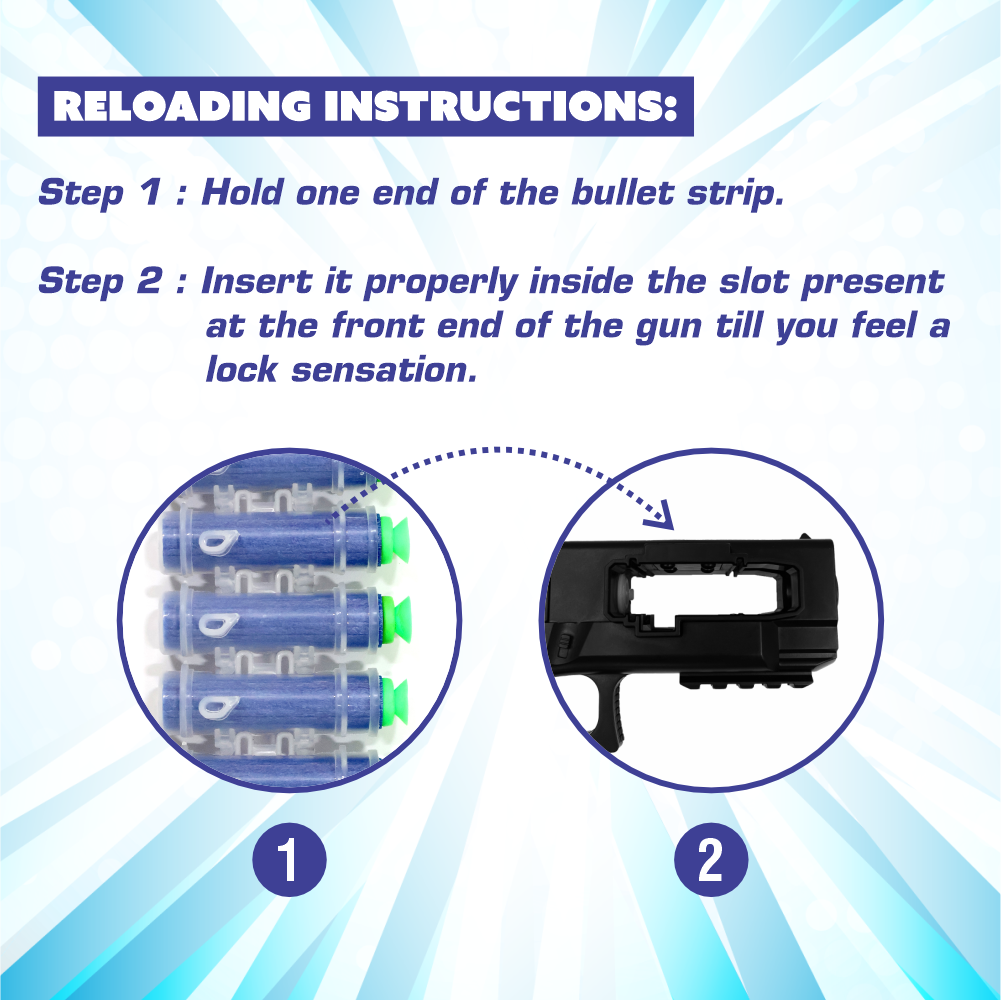 RELOADING INSTRUCTIONS:

Step 1 : Hold one end of the bullet strip.

Step 2 : Insert it properly inside the slot present at the front end of the gun till you feel a lock sensation.

1

2