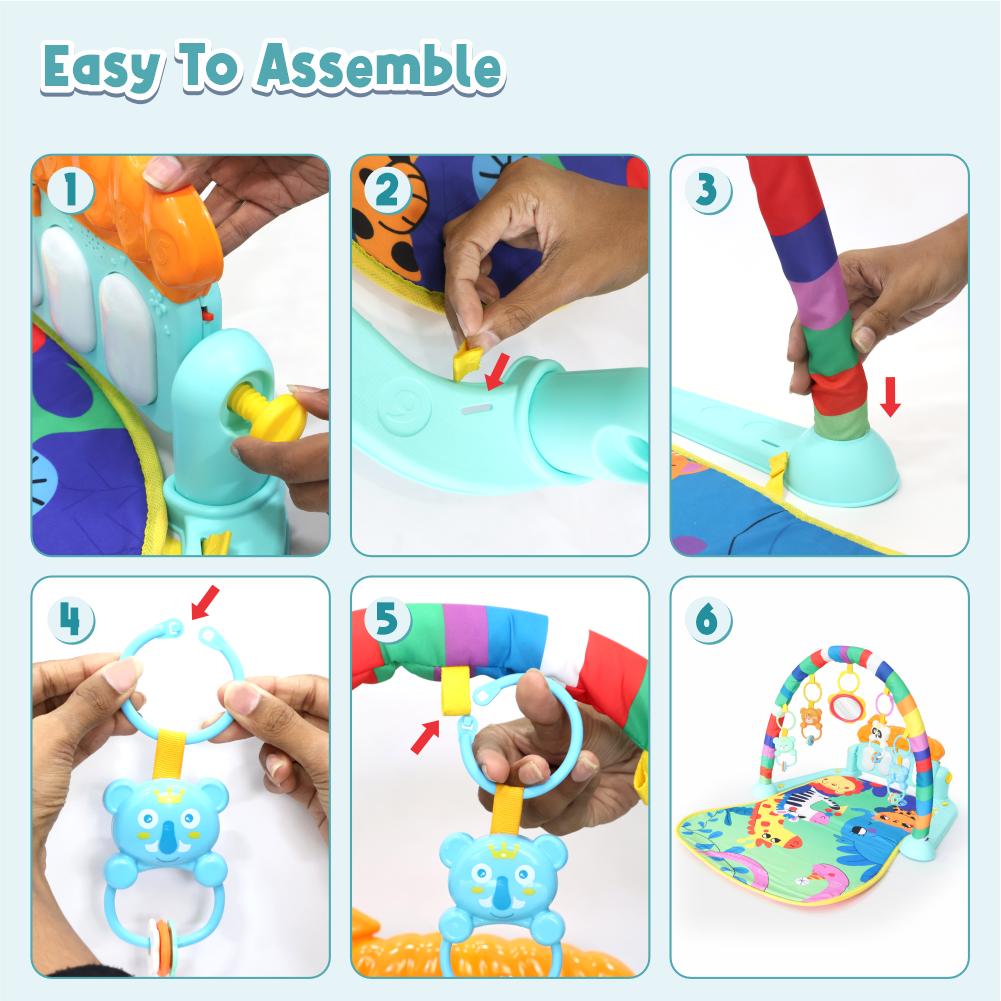 Easy To Assemble

1

2

3

4

5

6