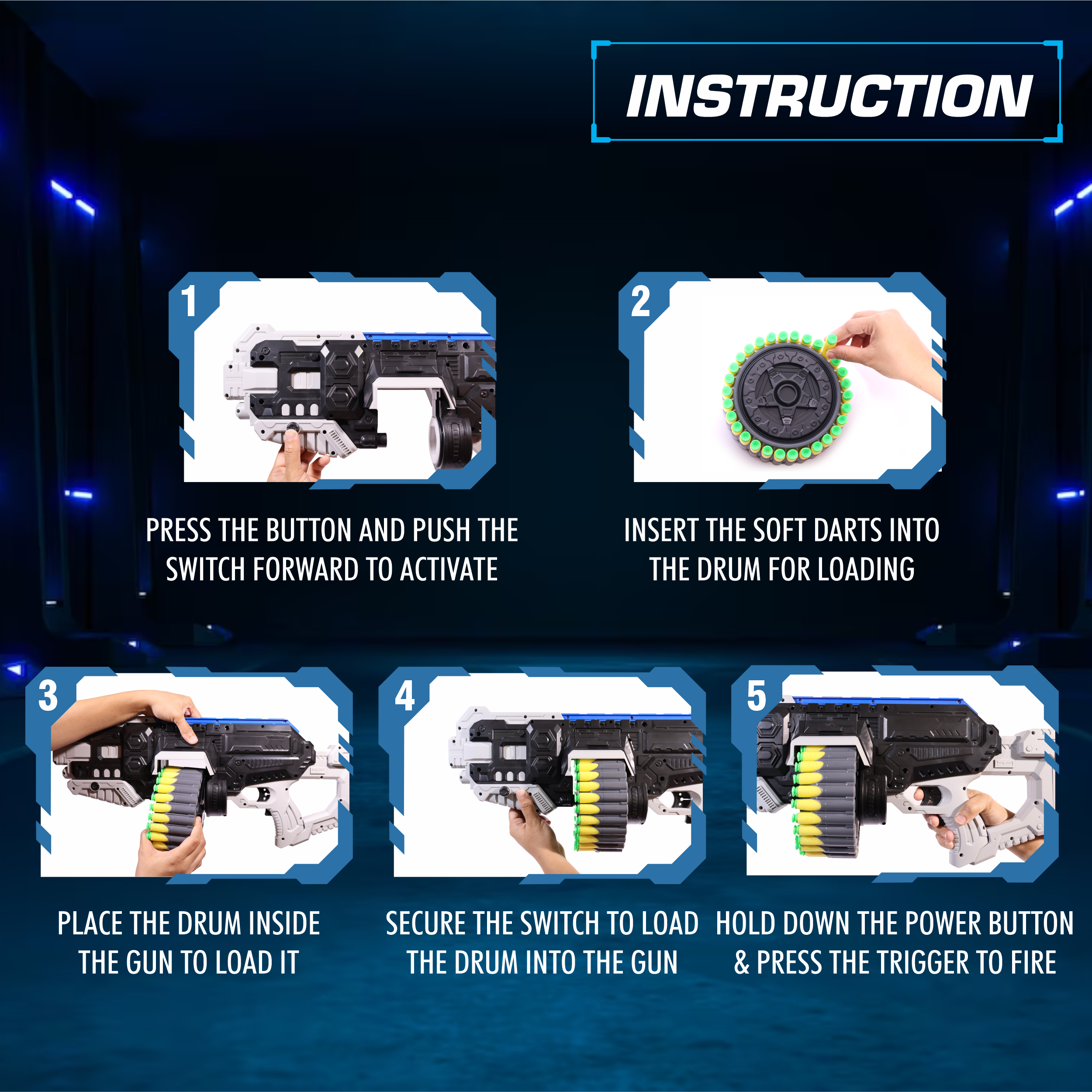 INSTRUCTION

1

PRESS THE BUTTON AND PUSH THE SWITCH FORWARD TO ACTIVATE

2

INSERT THE SOFT DARTS INTO THE DRUM FOR LOADING

3

PLACE THE DRUM INSIDE THE GUN TO LOAD IT

4

SECURE THE SWITCH TO LOAD THE DRUM INTO THE GUN

5

HOLD DOWN THE POWER BUTTON & PRESS THE TRIGGER TO FIRE