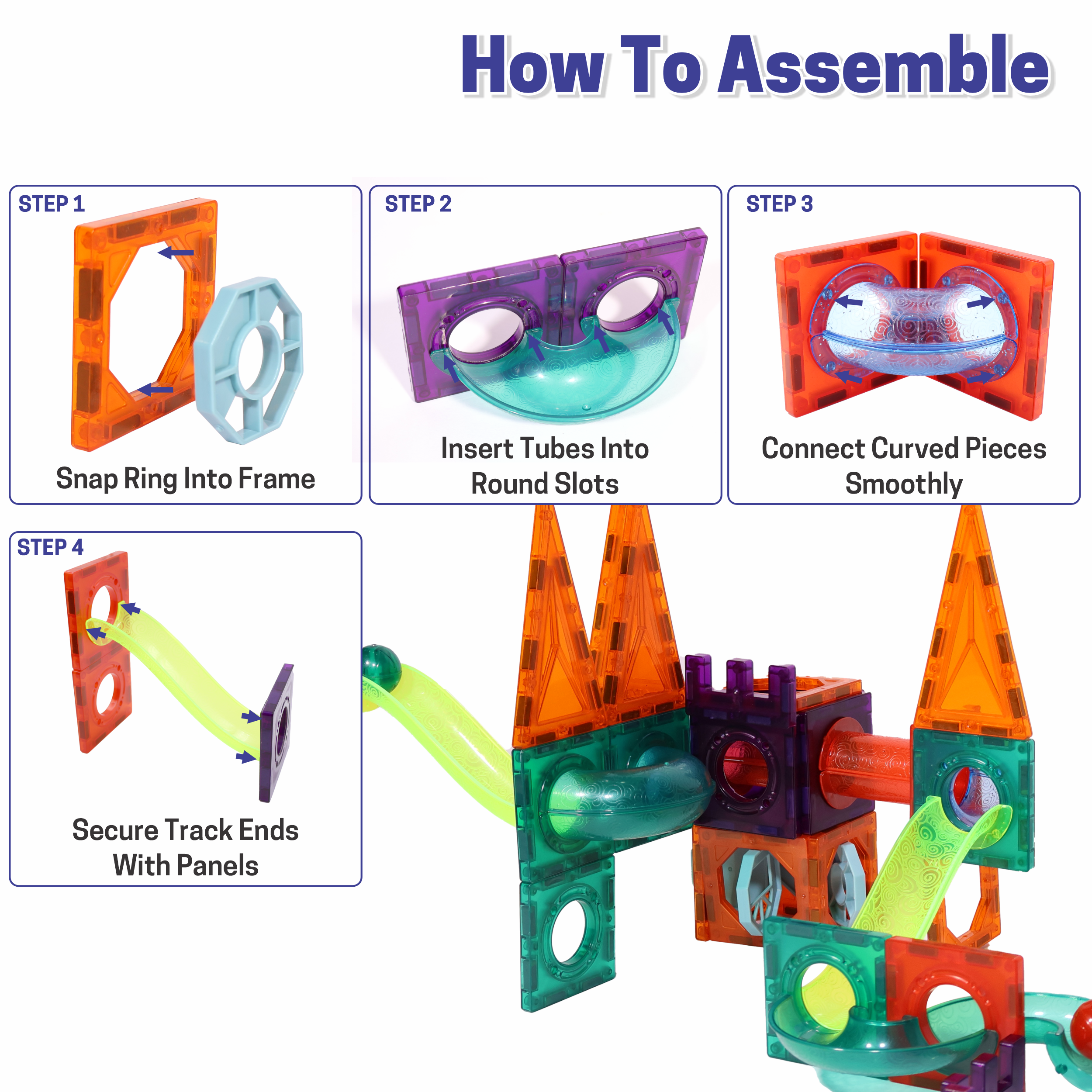 How To Assemble

STEP 1

Snap Ring Into Frame

STEP 2

Insert Tubes Into Round Slots

STEP 3

Connect Curved Pieces Smoothly

STEP 4

Secure Track Ends With Panels