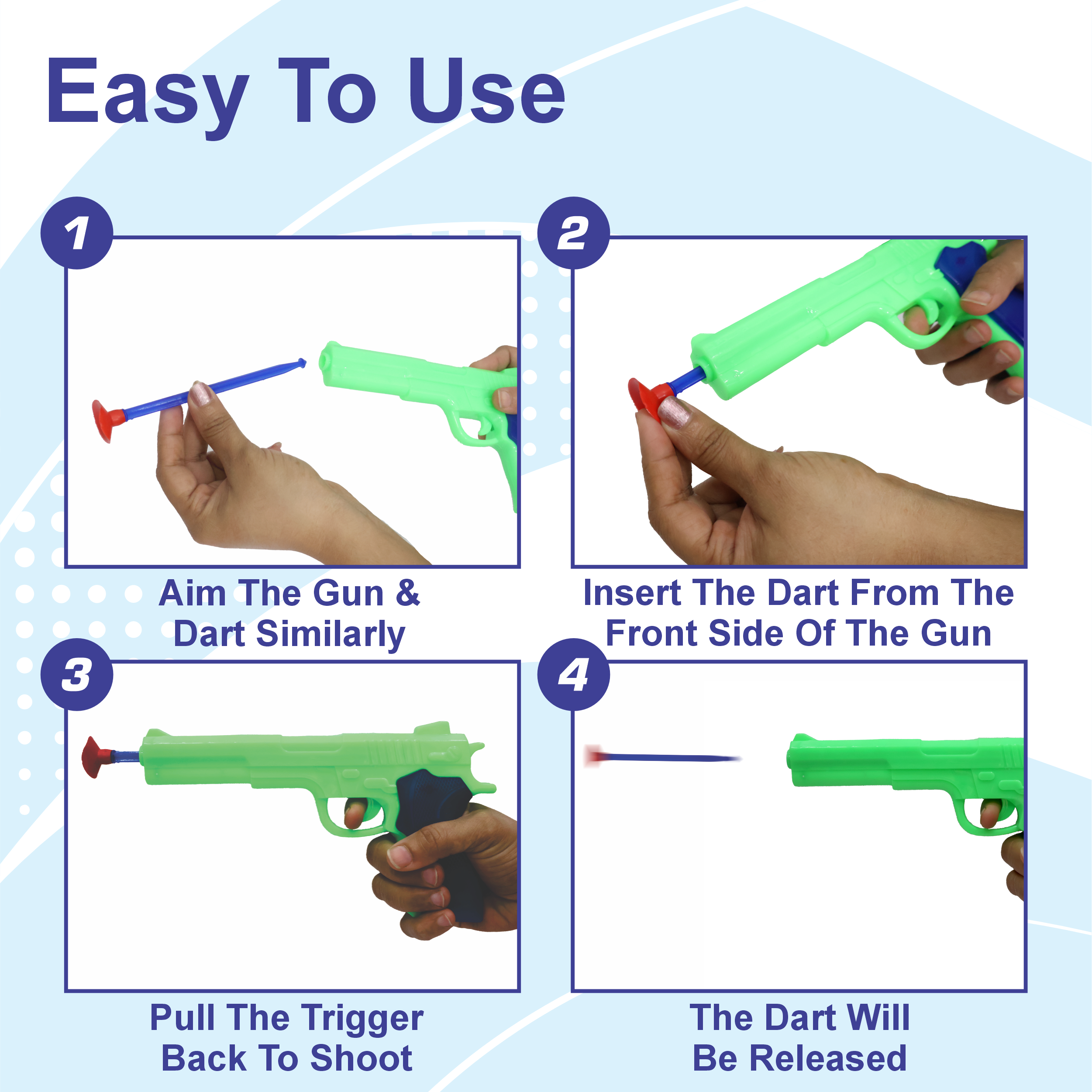 Easy To Use

1

Aim The Gun & Dart Similarly

2

Insert The Dart From The Front Side Of The Gun

3

Pull The Trigger Back To Shoot

4

The Dart Will Be Released