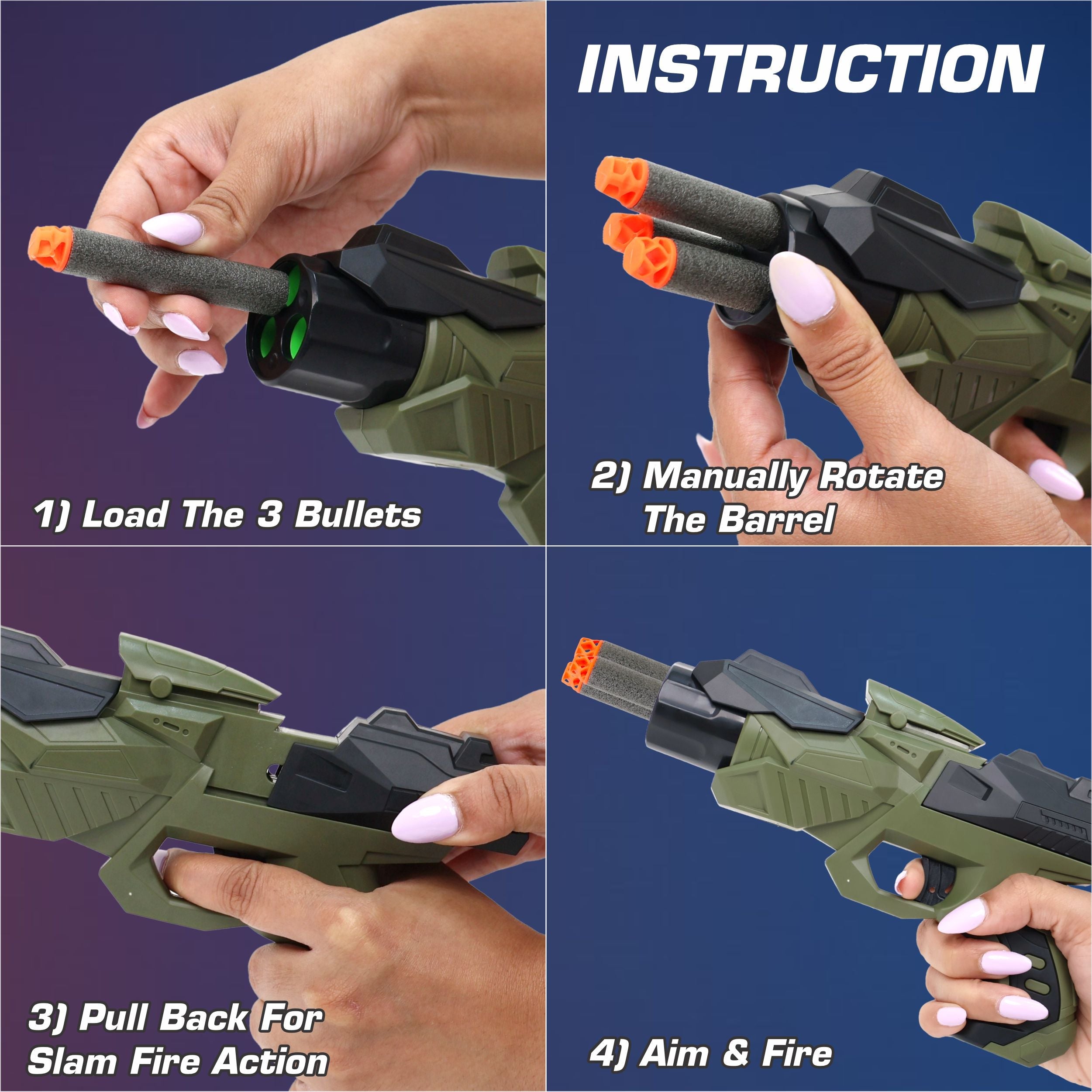 INSTRUCTION

1) Load The 3 Bullets

2) Manually Rotate The Barrel

3) Pull Back For Slam Fire Action

4) Aim & Fire