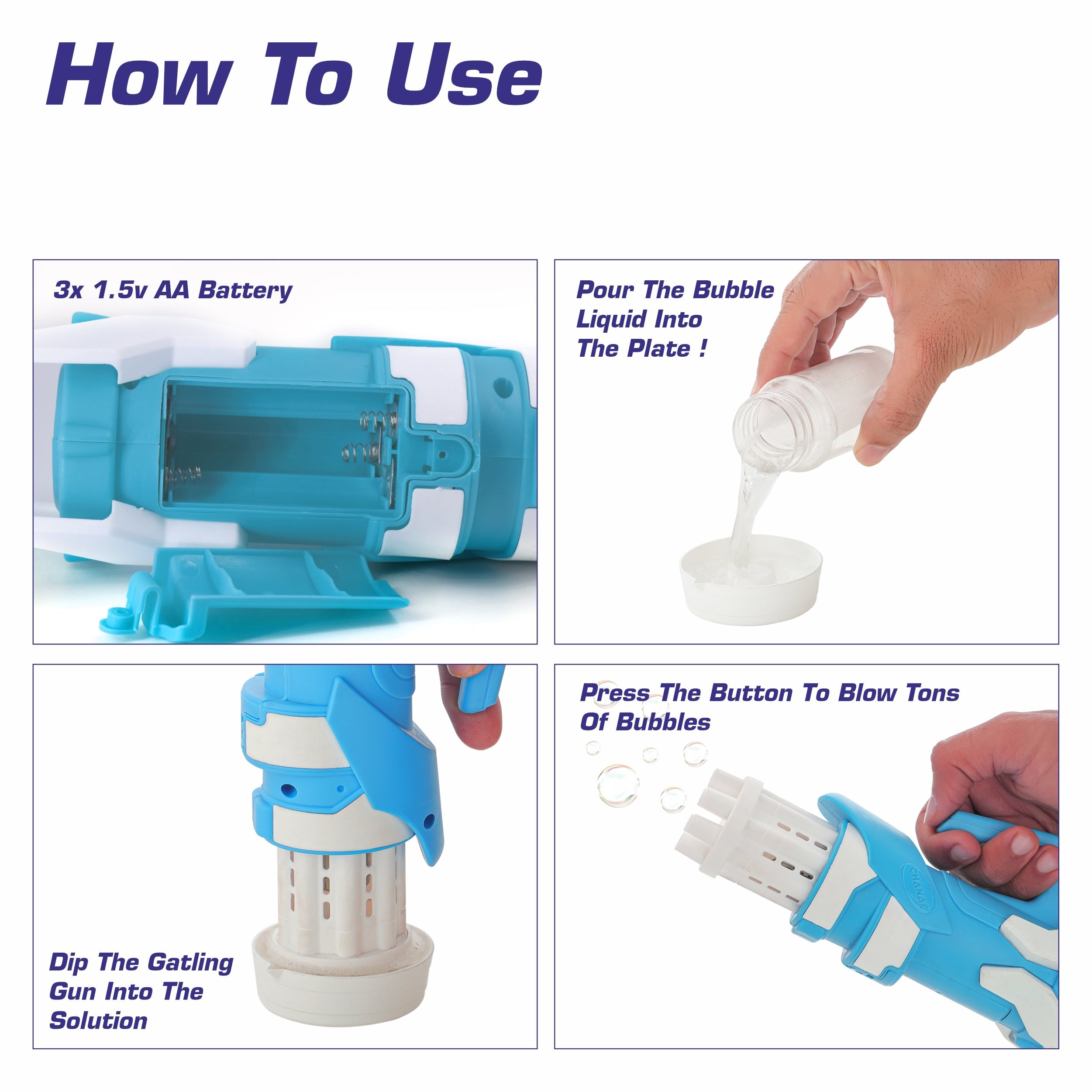 How To Use

3x 1.5v AA Battery

Pour The Bubble Liquid Into The Plate !

Dip The Gatling Gun Into The Solution

Press The Button To Blow Tons Of Bubbles

CHANAK